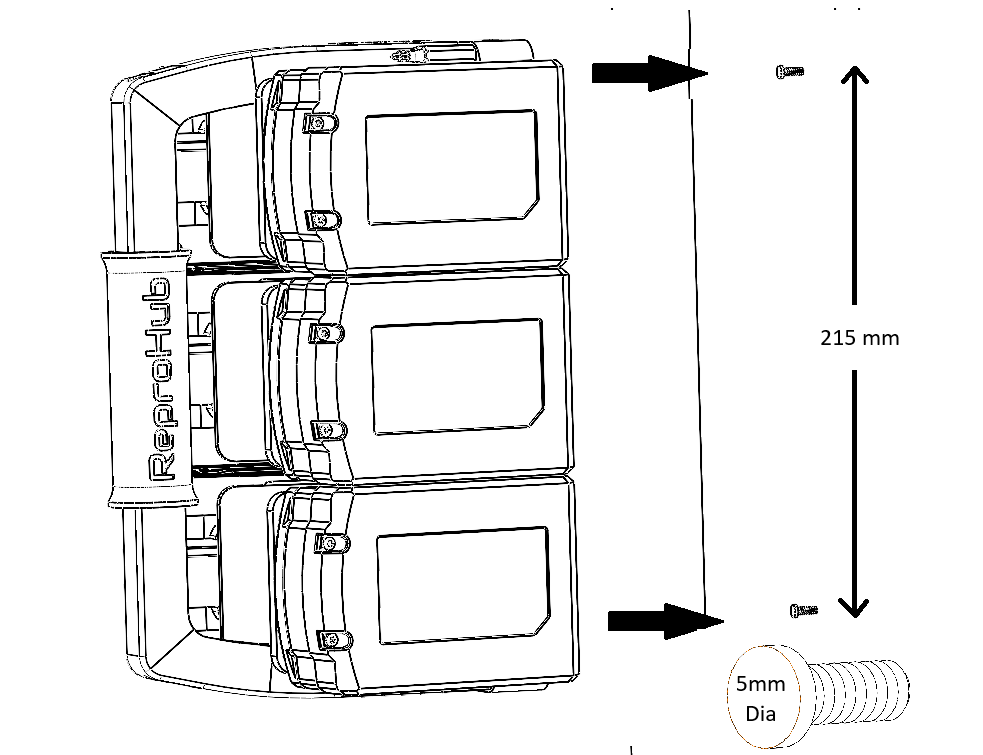 ReproHub

215 mm

5mm Dia