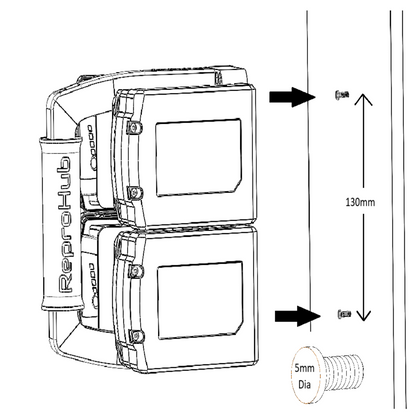 ReproHub

130mm

5mm
Dia